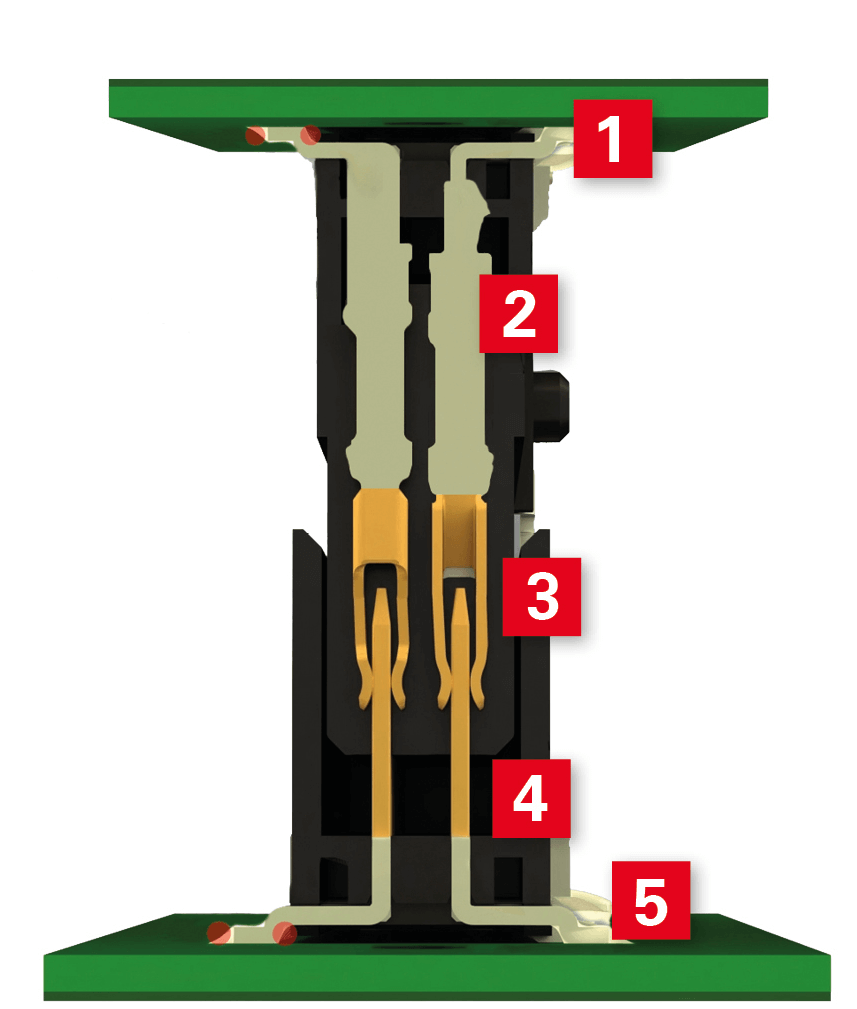 1
2
3
4
5